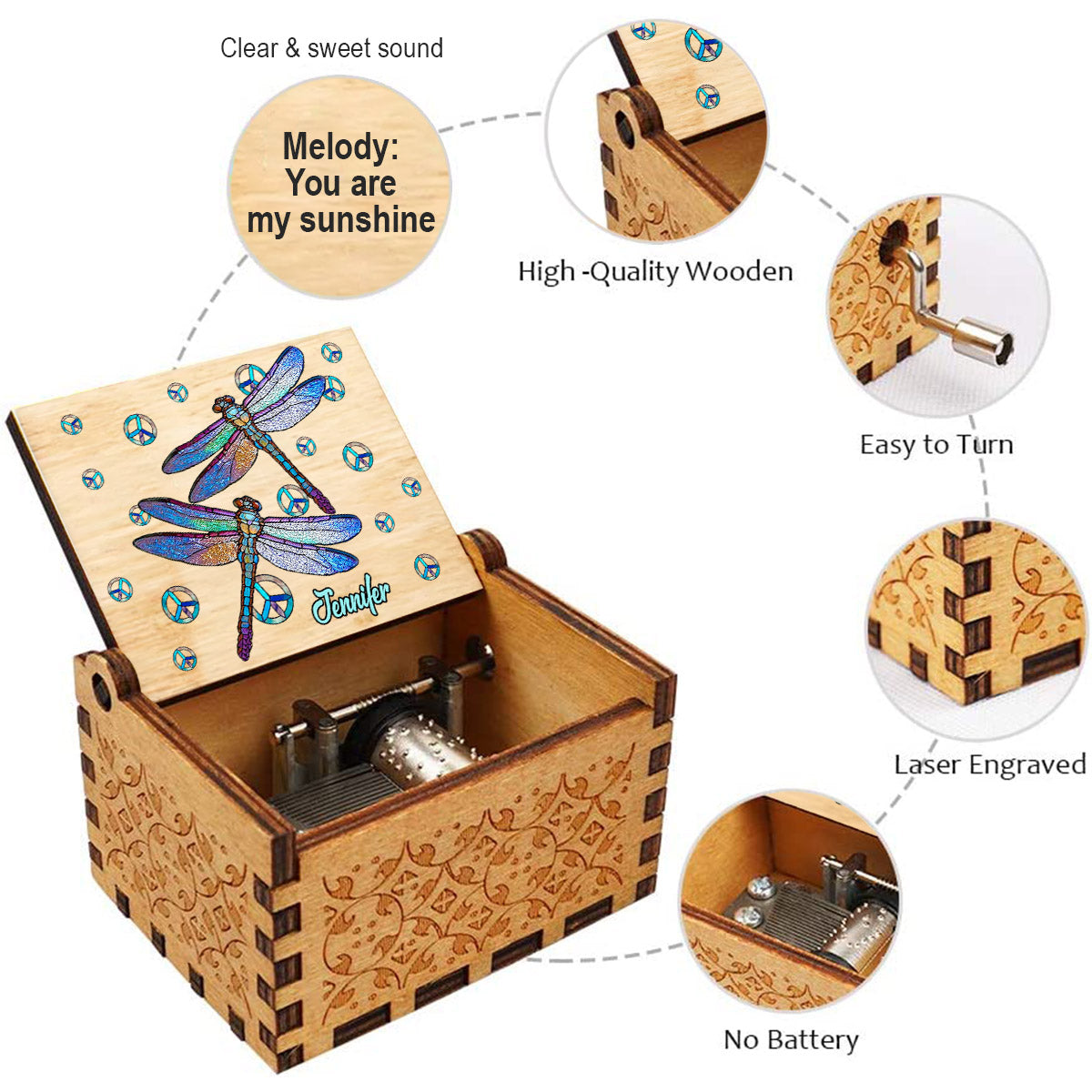 Clear & sweet sound

Melody:
You are
my sunshine

High -Quality Wooden

Easy to Turn

Jennifer

Laser Engraved

No Battery