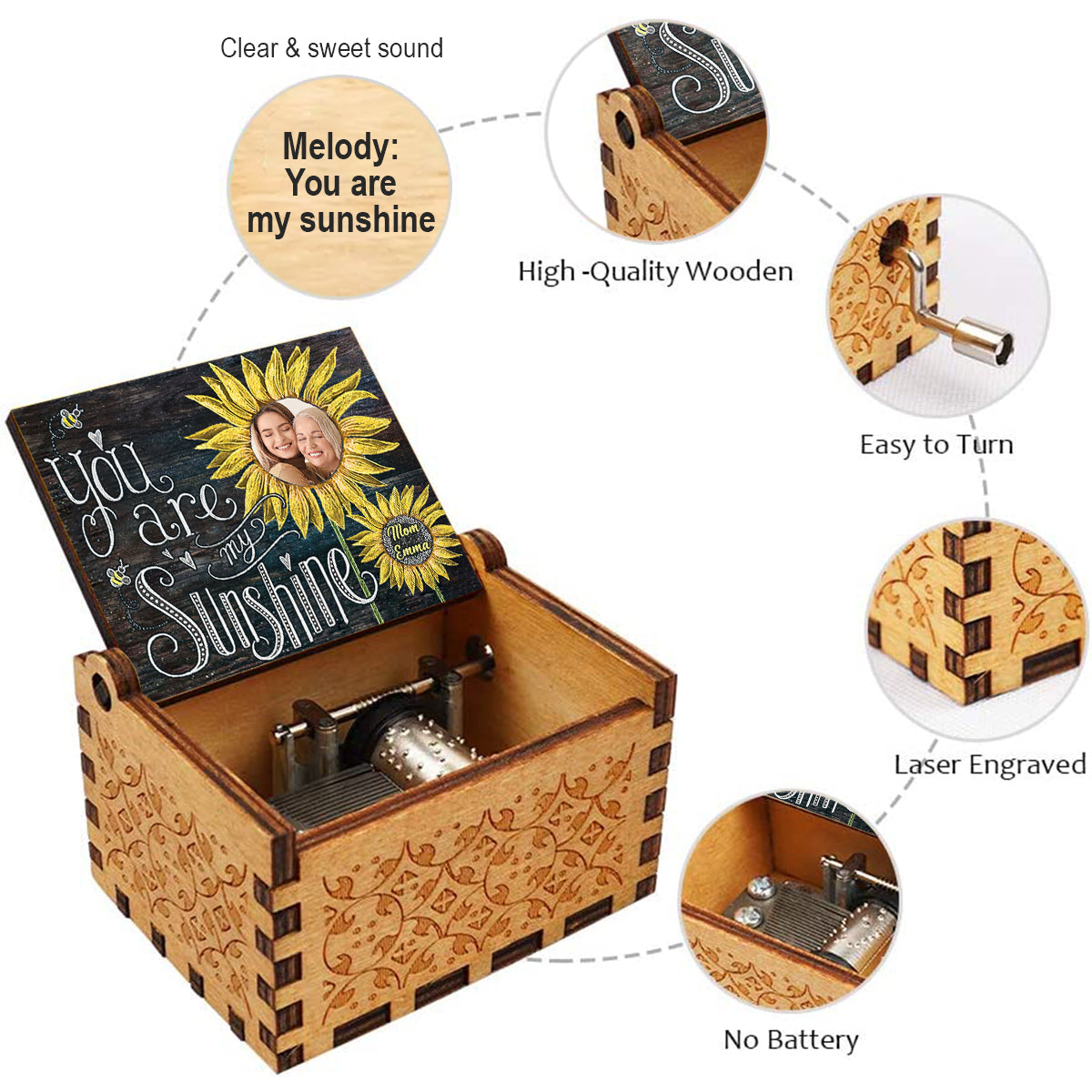 Clear & sweet sound

Melody: You are my sunshine

High -Quality Wooden

Easy to Turn

Laser Engraved

No Battery

you are my Sunshine

Mom Emma