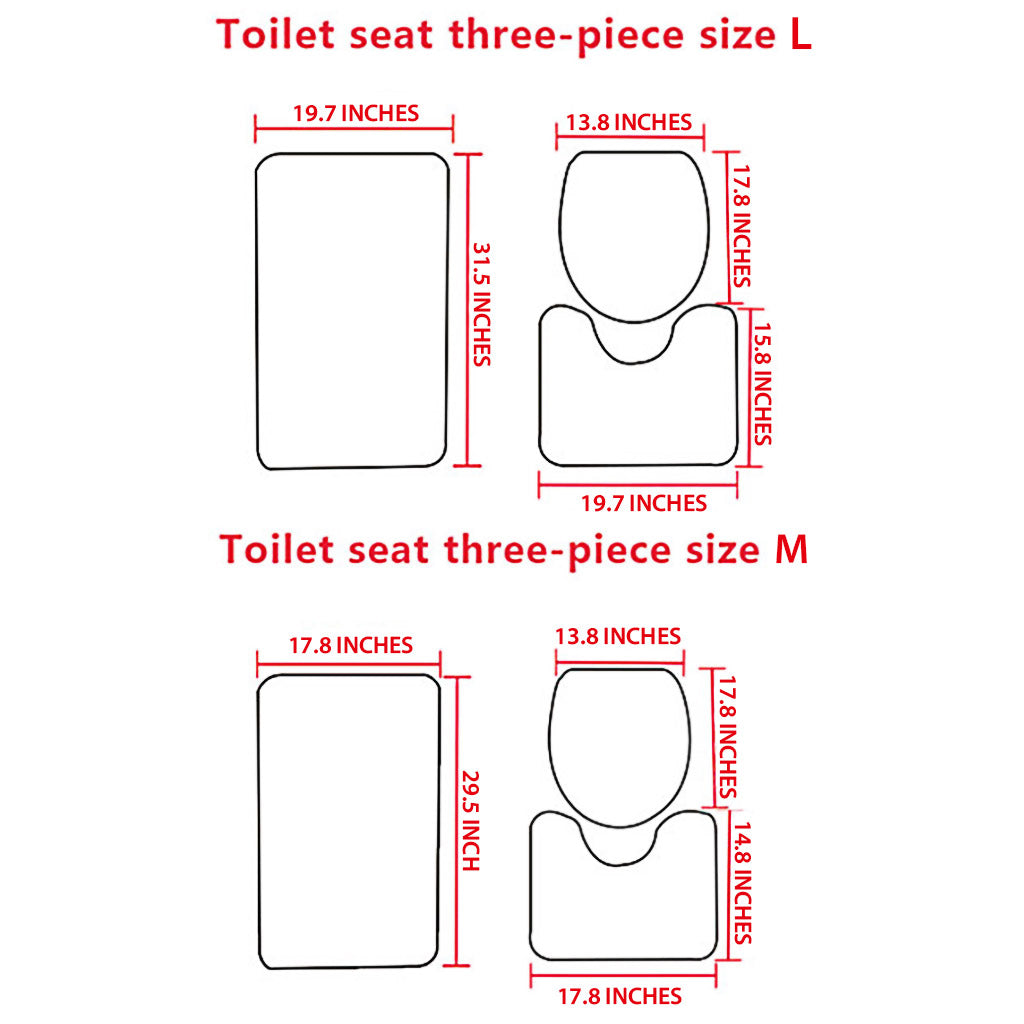 Toilet seat three-piece size L

19.7 INCHES

31.5 INCHES

13.8 INCHES

17.8 INCHES

15.8 INCHES

19.7 INCHES

Toilet seat three-piece size M

17.8 INCHES

29.5 INCH

13.8 INCHES

17.8 INCHES

14.8 INCHES

17.8 INCHES