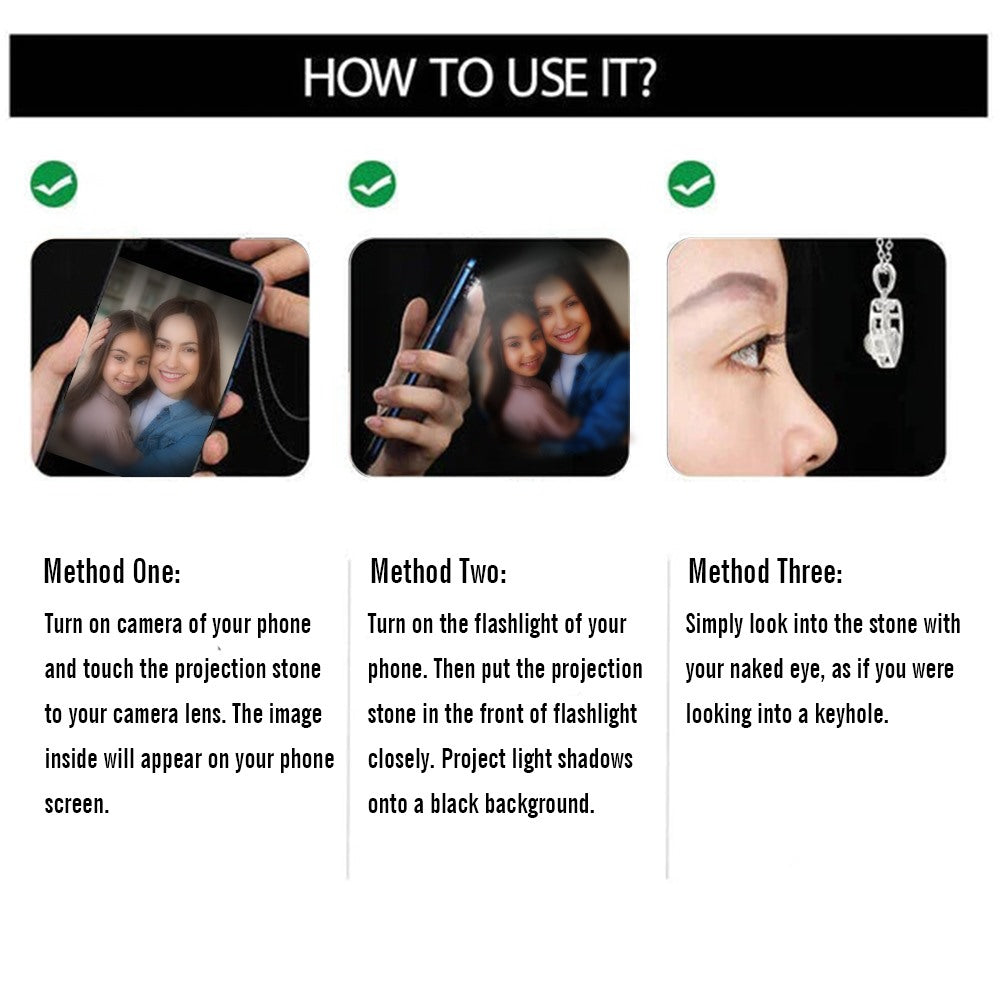 HOW TO USE IT?

Method One:
Turn on camera of your phone and touch the projection stone to your camera lens. The image inside will appear on your phone screen.

Method Two:
Turn on the flashlight of your phone. Then put the projection stone in the front of flashlight closely. Project light shadows onto a black background.

Method Three:
Simply look into the stone with your naked eye, as if you were looking into a keyhole.