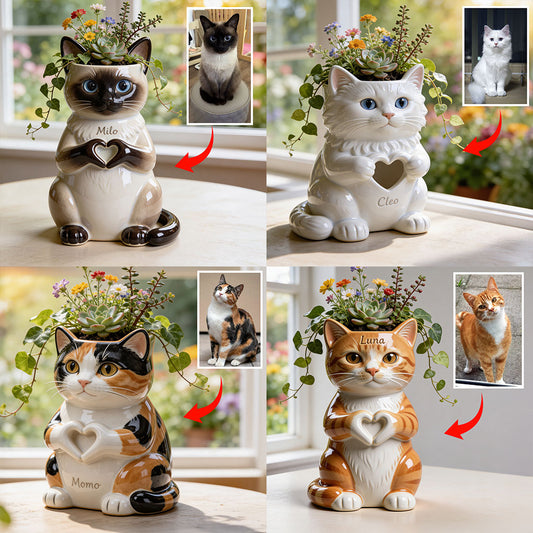 Milo

Cleo

Momo

Luna