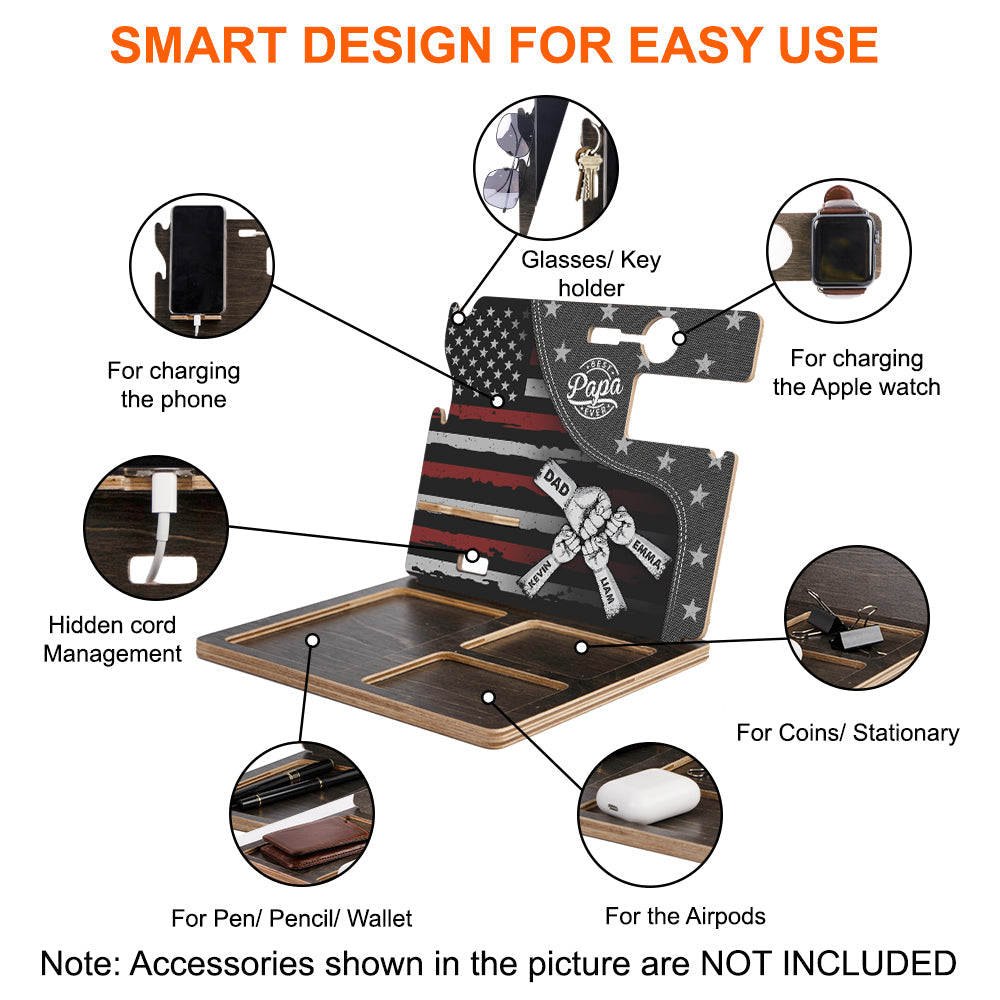 SMART DESIGN FOR EASY USE

Glasses/ Key holder

For charging the phone

For charging the Apple watch

BEST Papa EVER

DAD

KEVIN

LIAM

EMMA

Hidden cord Management

For Coins/ Stationary

For Pen/ Pencil/ Wallet

For the Airpods

Note: Accessories shown in the picture are NOT INCLUDED