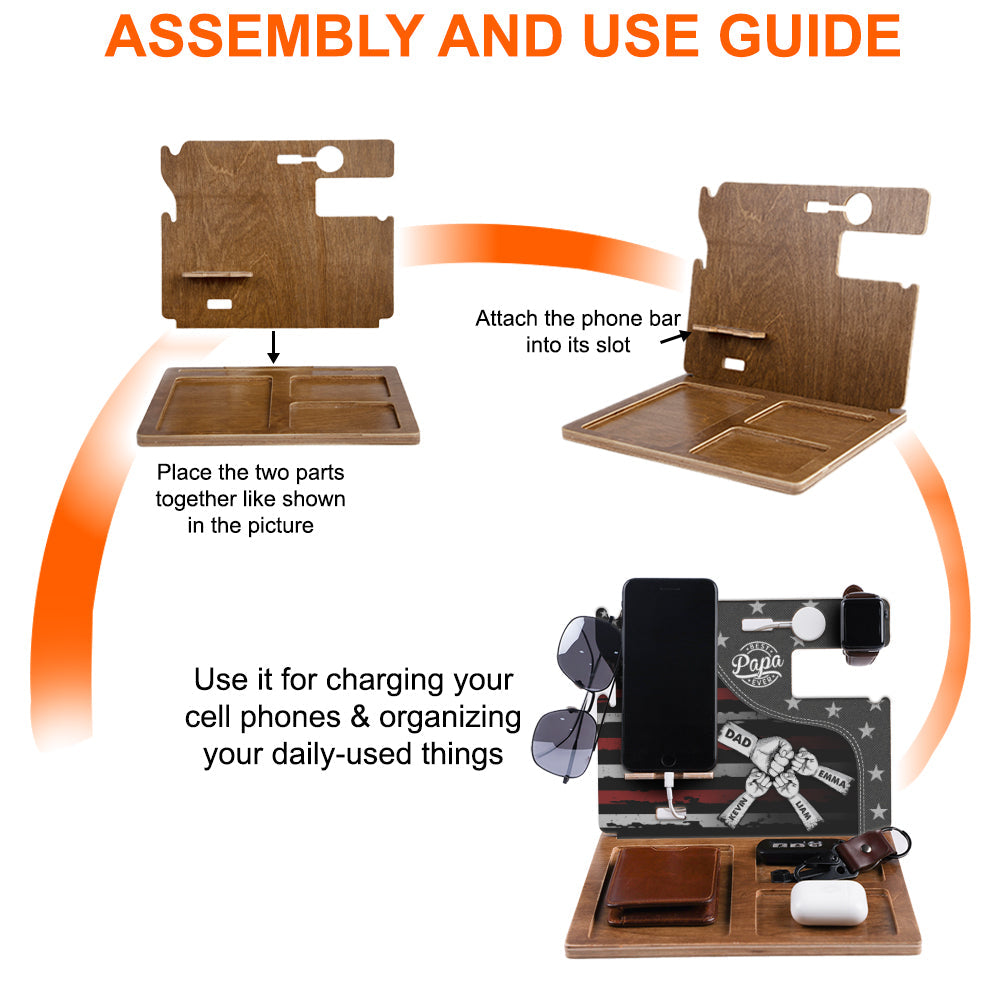 ASSEMBLY AND USE GUIDE

Place the two parts together like shown in the picture

Attach the phone bar into its slot

Use it for charging your cell phones & organizing your daily-used things

BEST Papa EVER

DAD

EMMA

KEVIN

LIAM